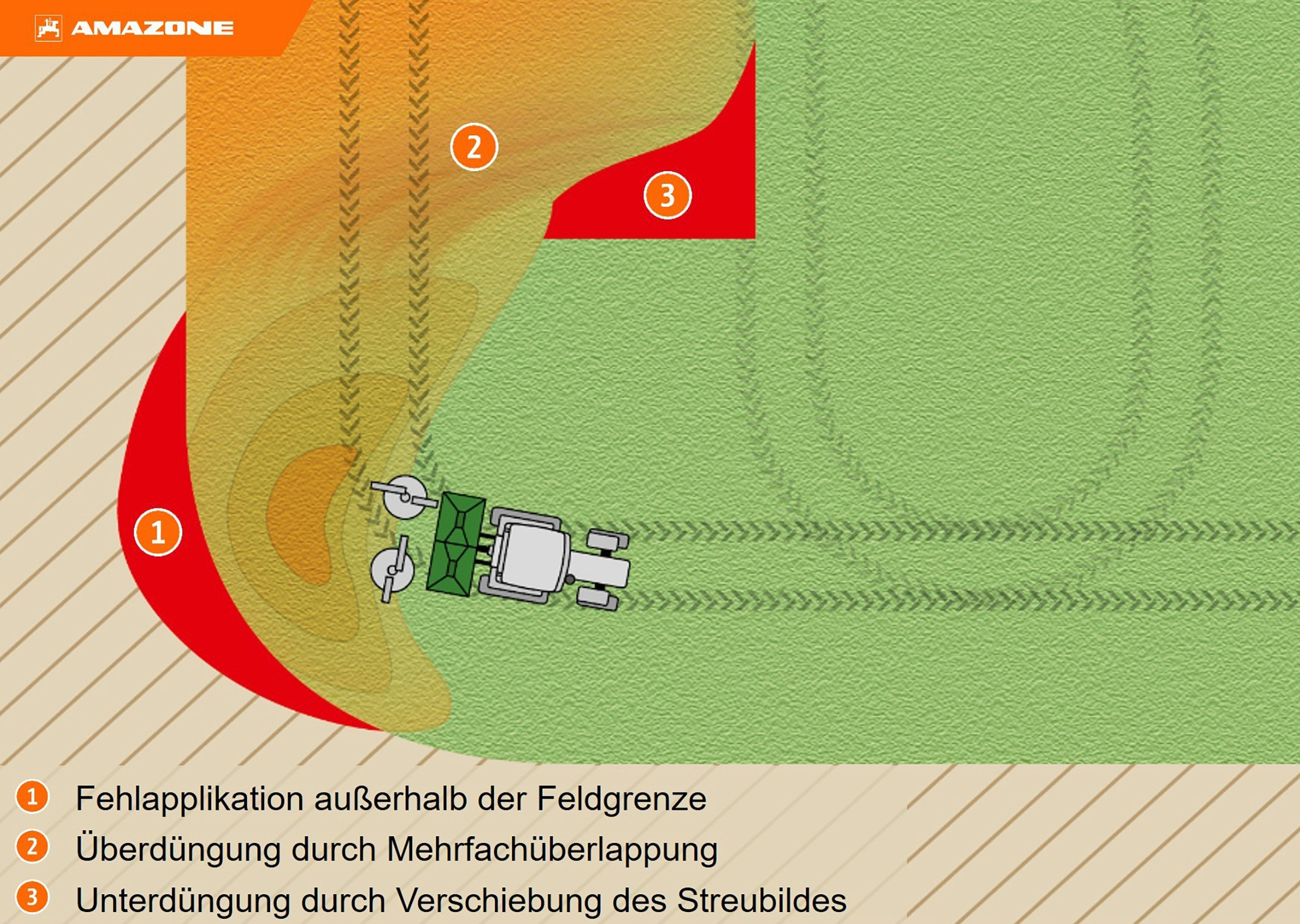 AMAZONE

2

3

1

1 Fehlapplikation außerhalb der Feldgrenze
2 Überdüngung durch Mehrfachüberlappung
3 Unterdüngung durch Verschiebung des Streubildes