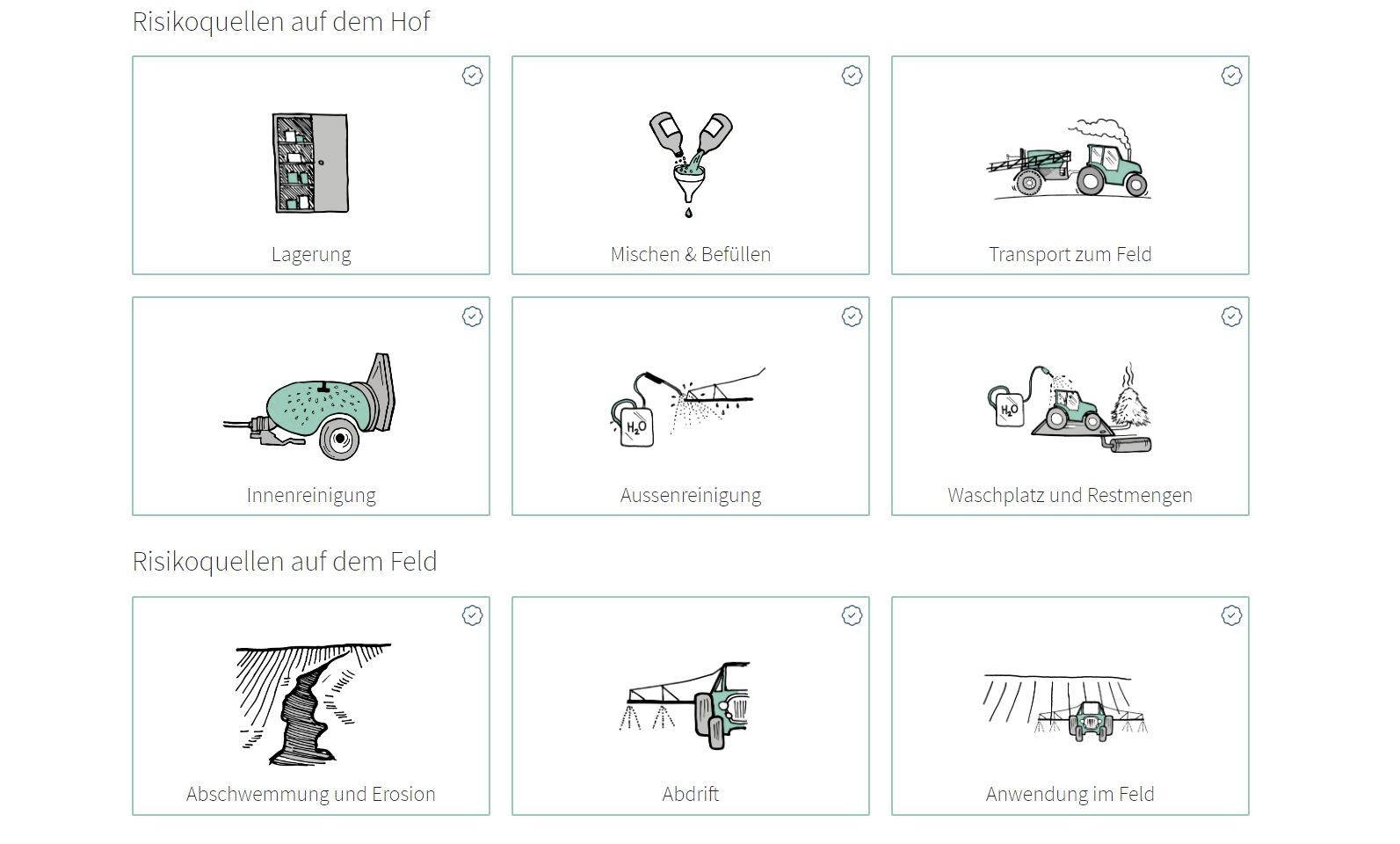 Risikoquellen auf dem Hof

Lagerung

Mischen & Befüllen

Transport zum Feld

Innenreinigung

$H_2O$

Aussenreinigung

$H_2O$

Waschplatz und Restmengen

Risikoquellen auf dem Feld

Abschwemmung und Erosion

Abdrift

Anwendung im Feld